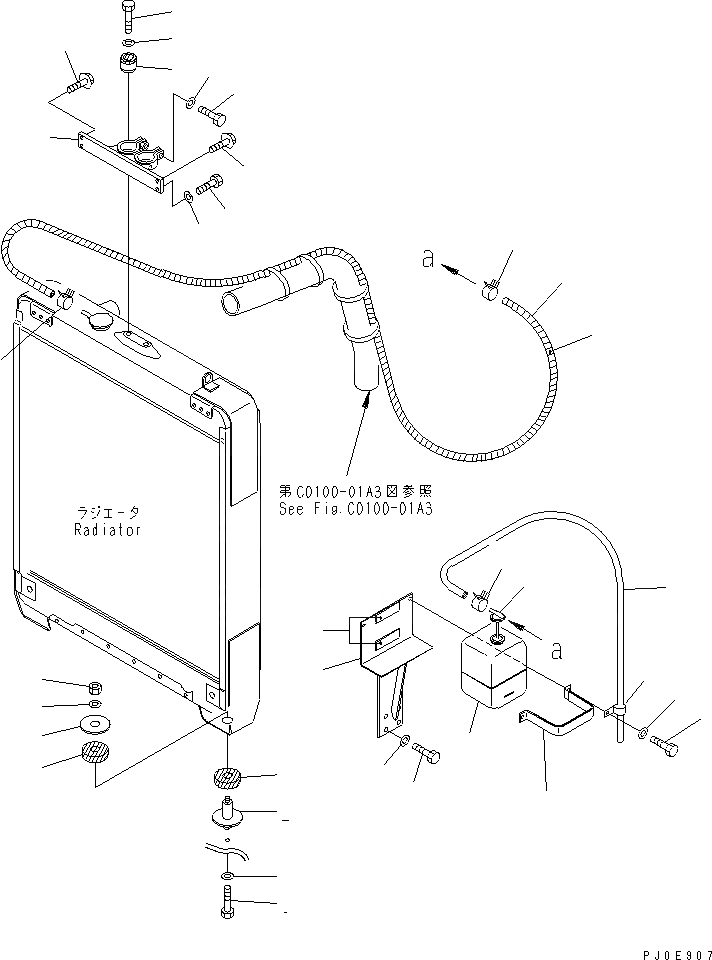 a

第C0100-01A3図参照
See Fig.C0100-01A3

ラジエータ
Radiator

a

PJ0E907