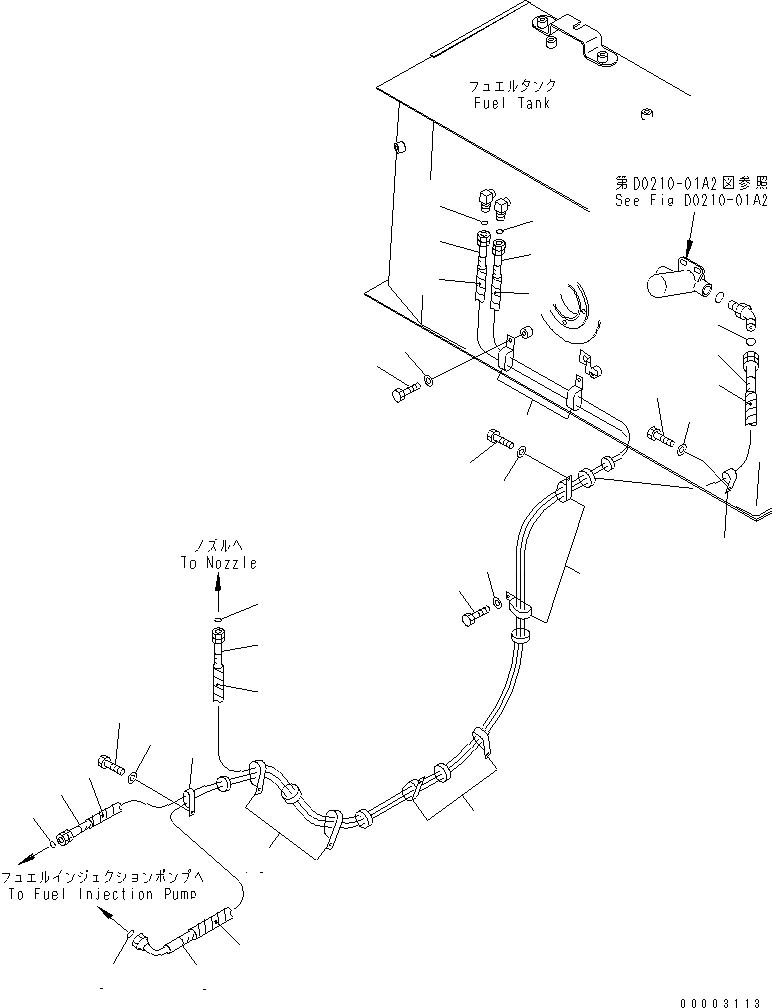 フュエルタンク
Fuel Tank

第D0210-01A2図参照
See Fig D0210-01A2

ノズルへ
To Nozzle

フュエルインジェクションポンプへ
To Fuel Injection Pump

00003113