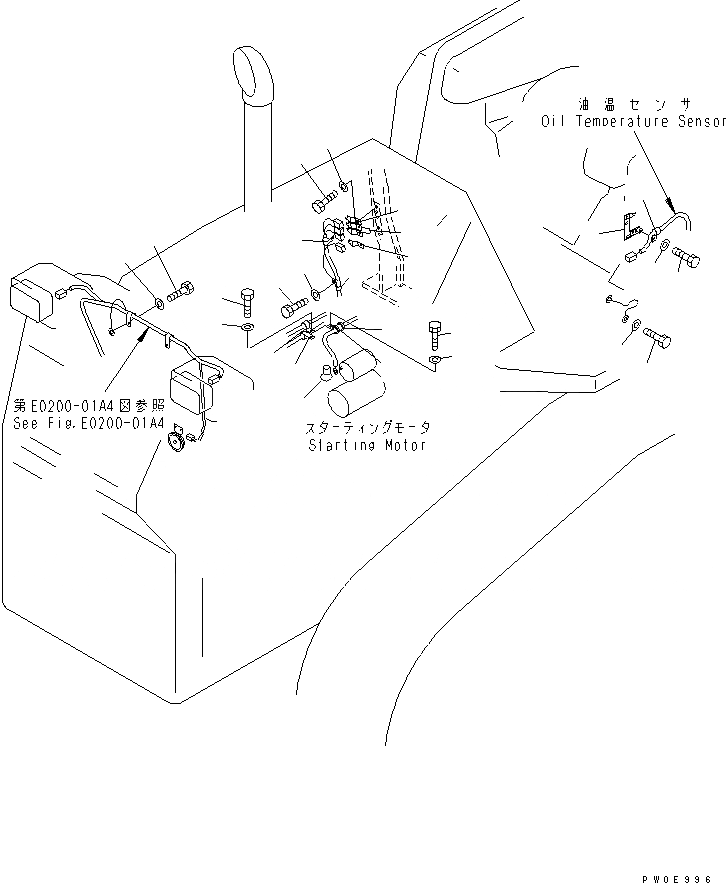 油温センサ
Oil Temperature Sensor

第E0200-01A4図参照
See Fig.E0200-01A4

スターティングモータ
Starting Motor

PW0E996