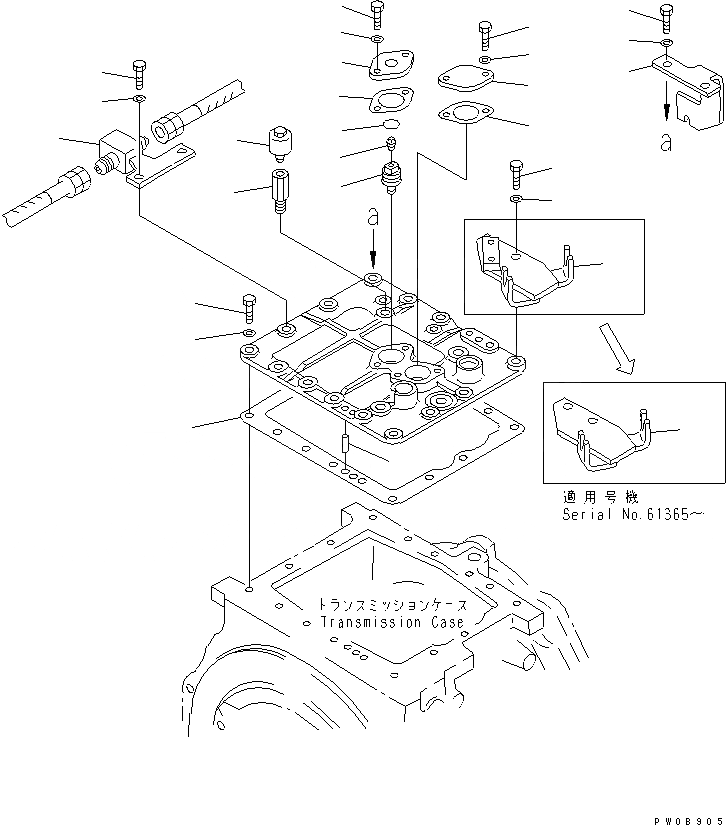 a

a

適用号機
Serial No.61365～

トランスミッションケース
Transmission Case

PW0B905