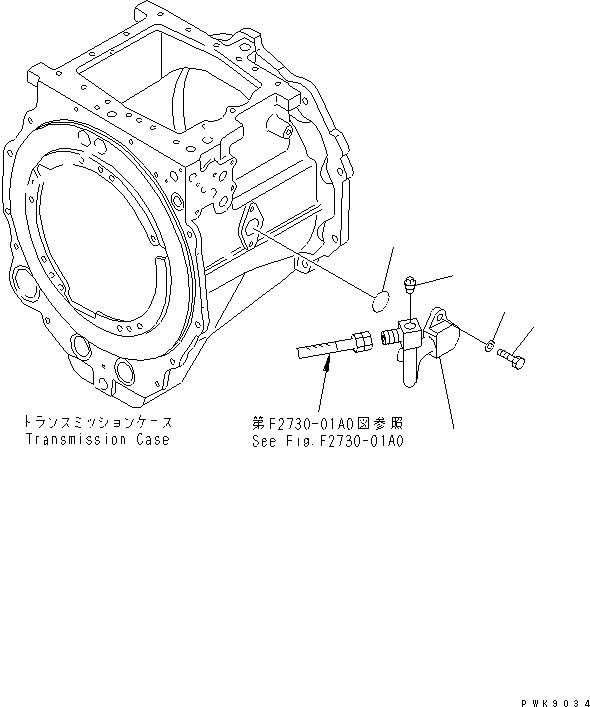 トランスミッションケース
Transmission Case

第F2730-01A0図参照
See Fig.F2730-01A0

PWK9034