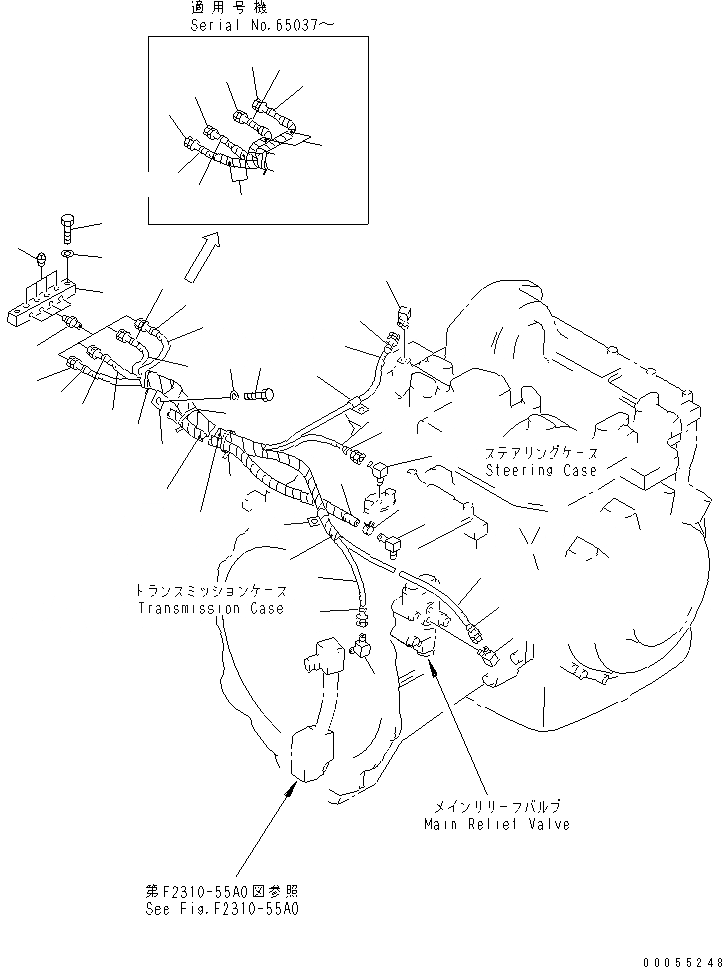 適用号機
Serial No.65037～

ステアリングケース
Steering Case

トランスミッションケース
Transmission Case

メインリリーフバルブ
Main Relief Valve

第F2310-55A0図参照
See Fig.F2310-55A0

00055248