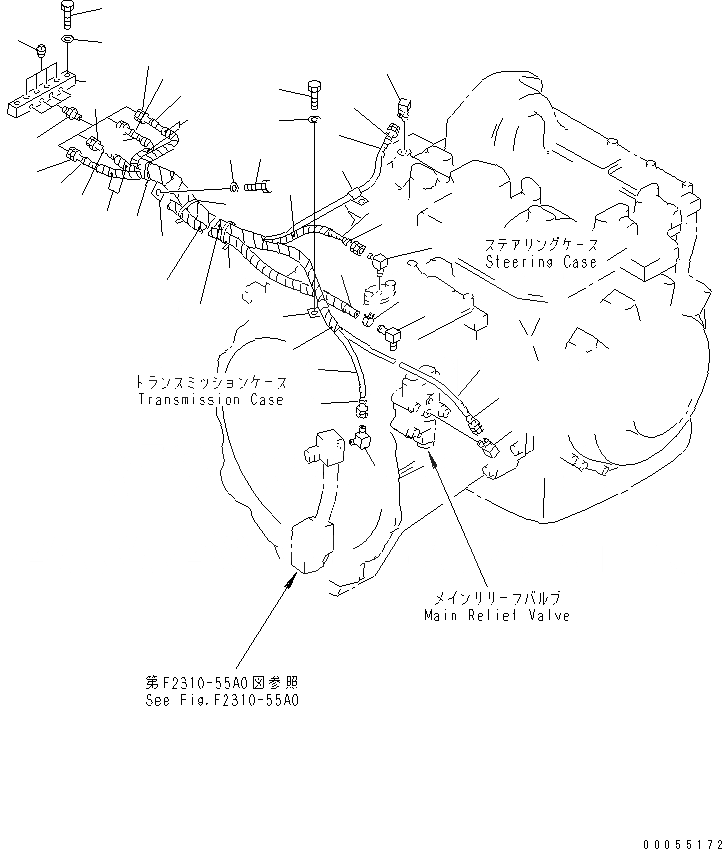 ステアリングケース
Steering Case

トランスミッションケース
Transmission Case

メインリリーフバルブ
Main Relief Valve

第F2310-55A0図参照
See Fig.F2310-55A0

00055172