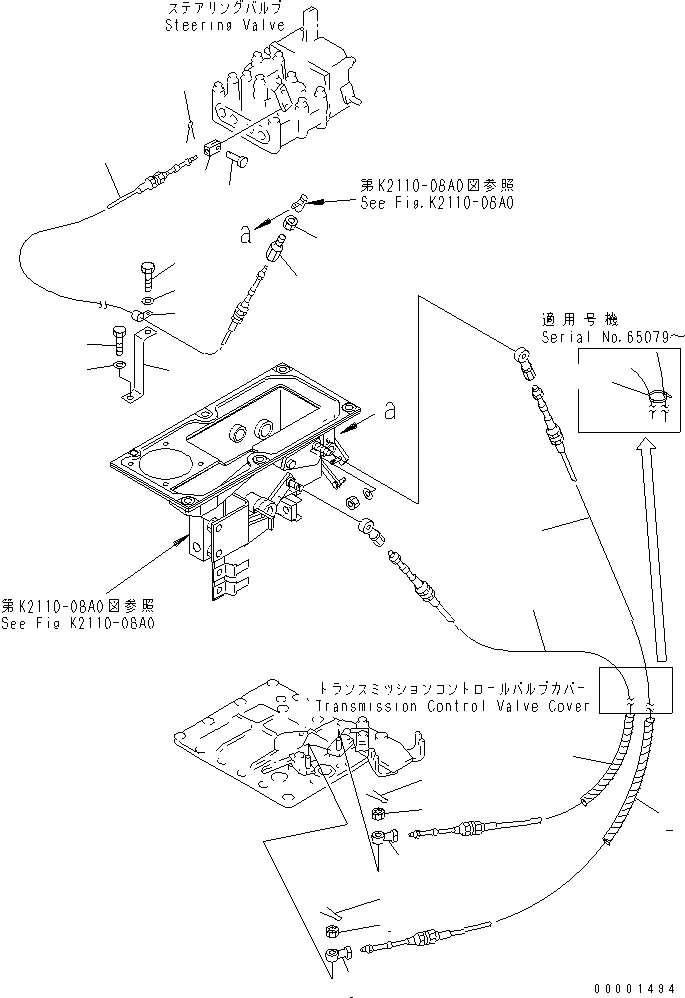 ステアリングバルブ
Steering Valve

第K2110-08A0図参照
See Fig.K2110-08A0

a

適用号機
Serial No.65079~

a

第K2110-08A0図参照
See Fig K2110-08A0

トランスミッションコントロールバルブカバー
Transmission Control Valve Cover

00001494