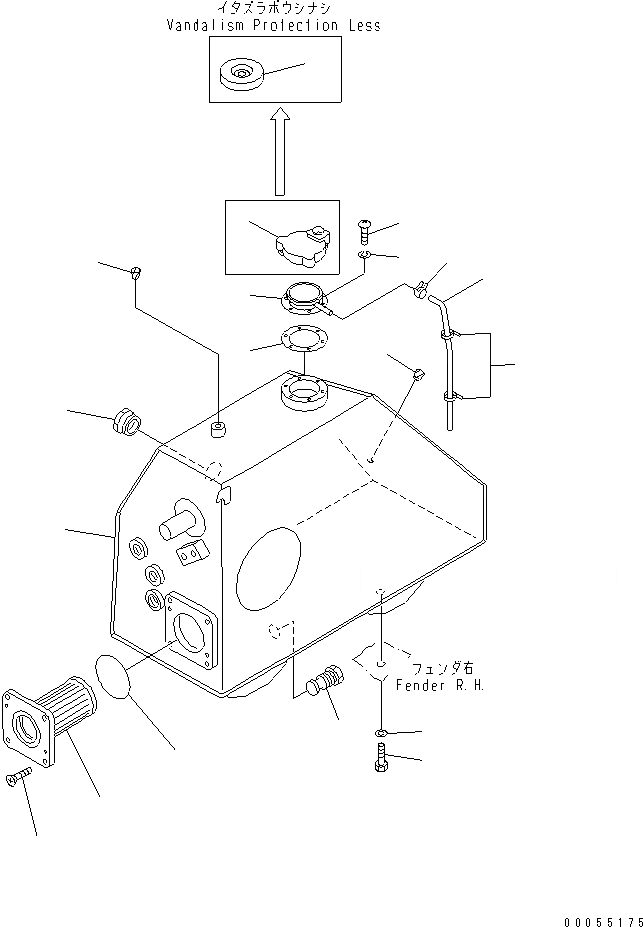 イタズラボウシナシ
Vandalism Protection Less

フェンダ右
Fender R.H.

00055175