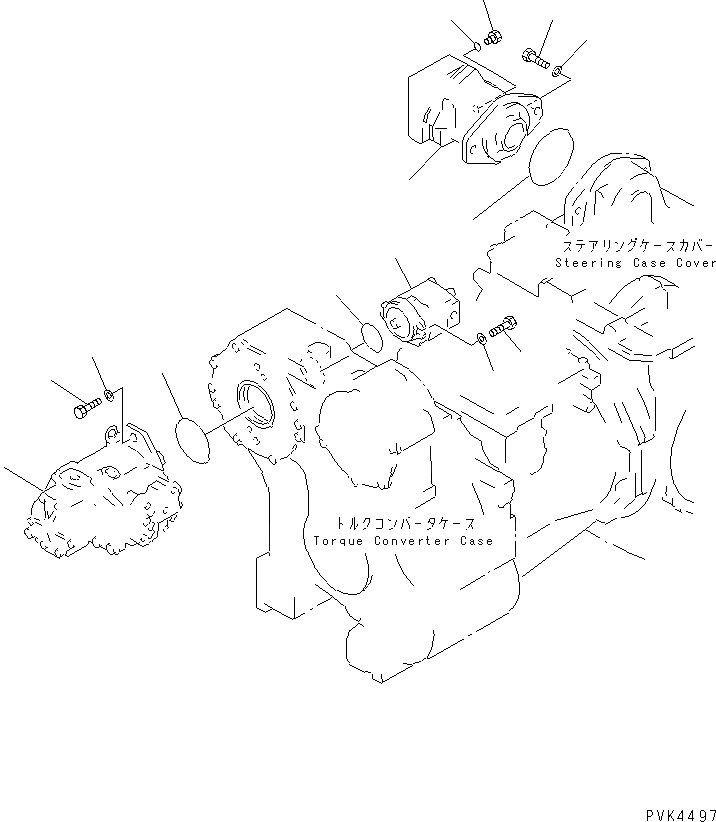 ステアリングケースカバー
Steering Case Cover

トルクコンバータケース
Torque Converter Case

PVK4497