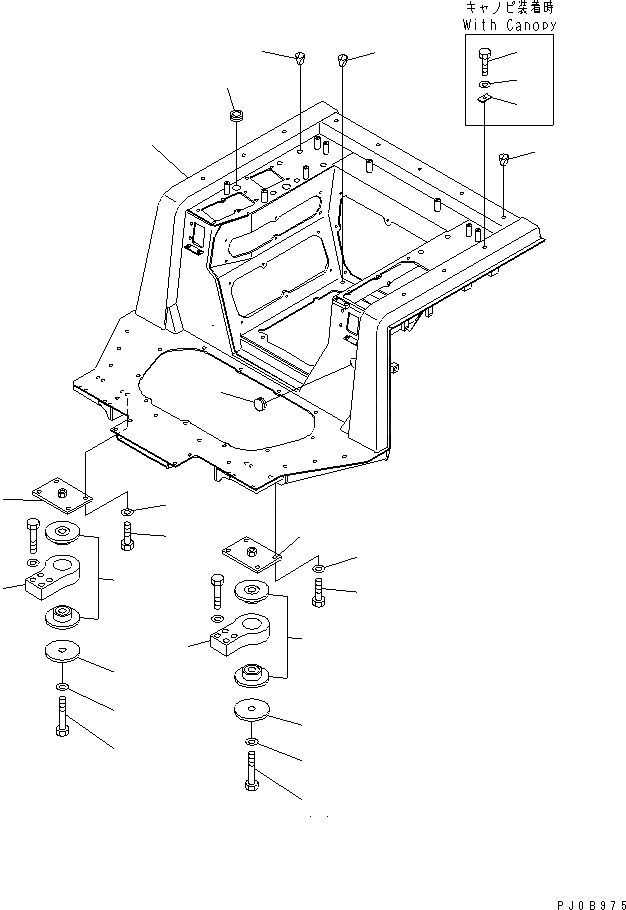 キャノピ装着時
With Canopy

PJ0B975