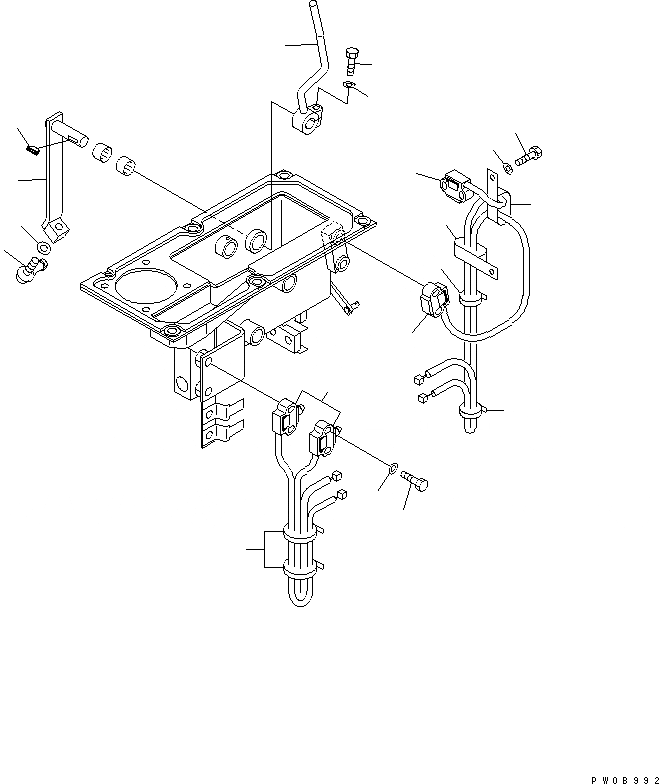 PW0B992