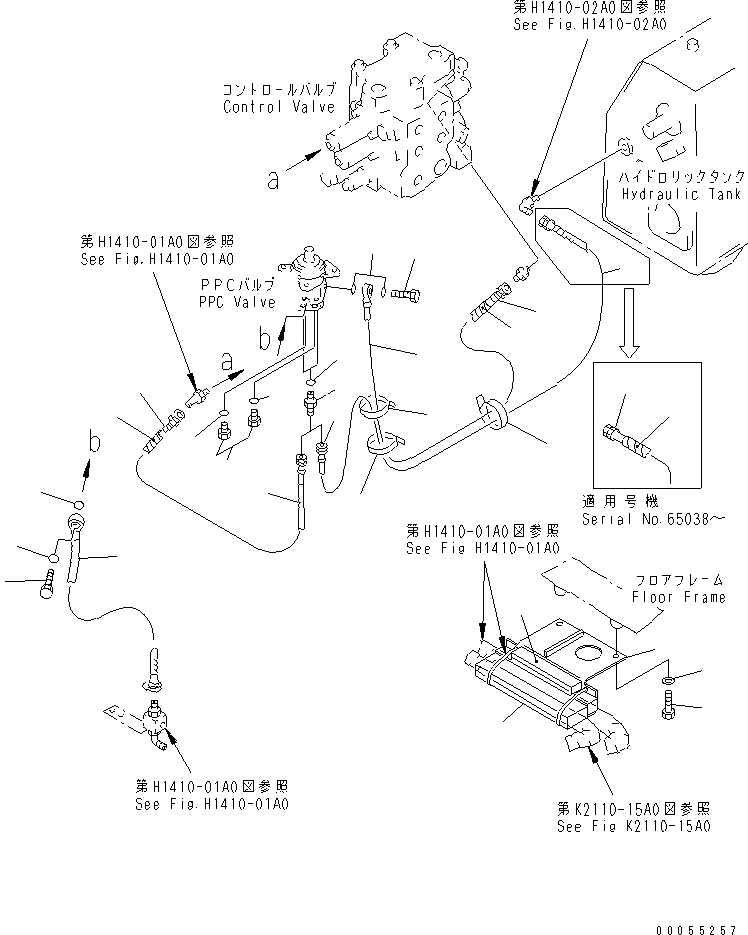 第H1410-02A0図参照
See Fig.H1410-02A0

コントロールバルブ
Control Valve

a

ハイドロリックタンク
Hydraulic Tank

第H1410-01A0図参照
See Fig.H1410-01A0

PPCバルブ
PPC Valve

b

a

b

適用号機
Serial No.65038～

第H1410-01A0図参照
See Fig H1410-01A0

フロアフレーム
Floor Frame

第H1410-01A0図参照
See Fig.H1410-01A0

第K2110-15A0図参照
See Fig K2110-15A0

00055257