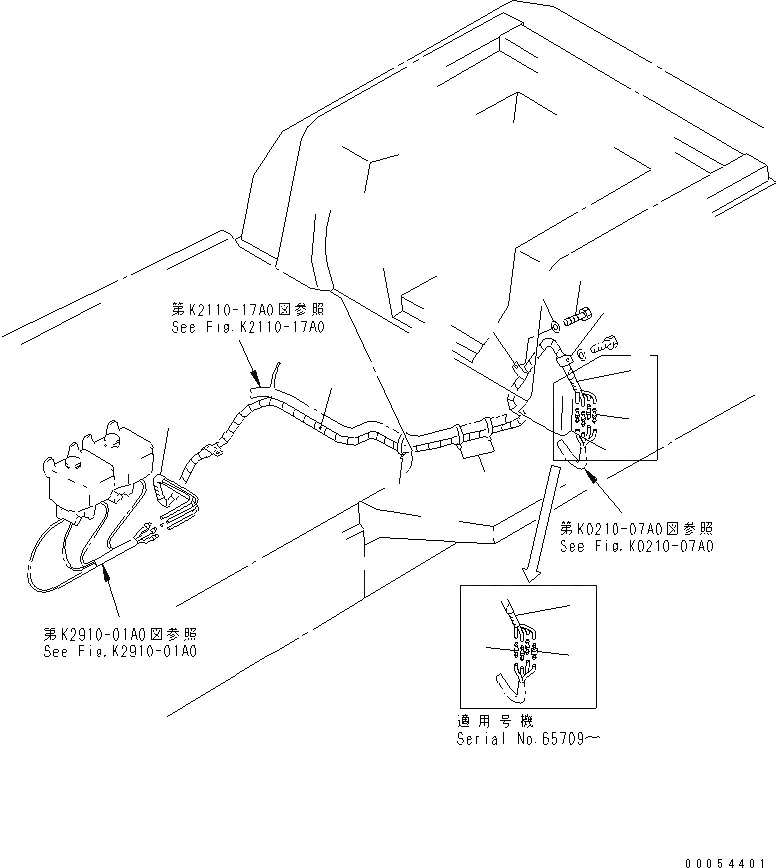 第K2110-17A0図参照
See Fig.K2110-17A0

第K0210-07A0図参照
See Fig.K0210-07A0

第K2910-01A0図参照
See Fig.K2910-01A0

適用号機
Serial No.65709～

00054401