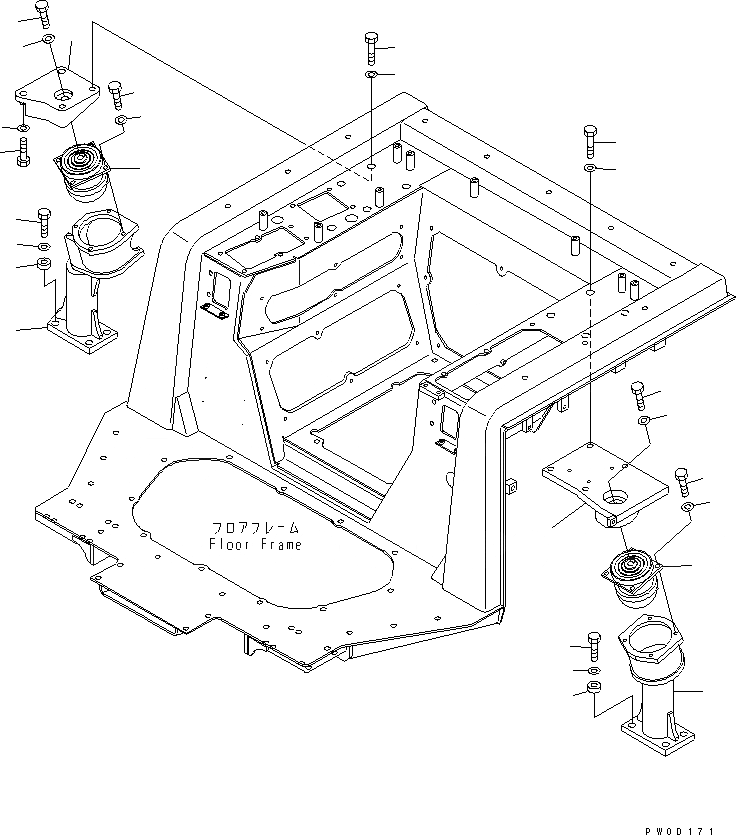 フロアフレーム
Floor Frame

PW0D171