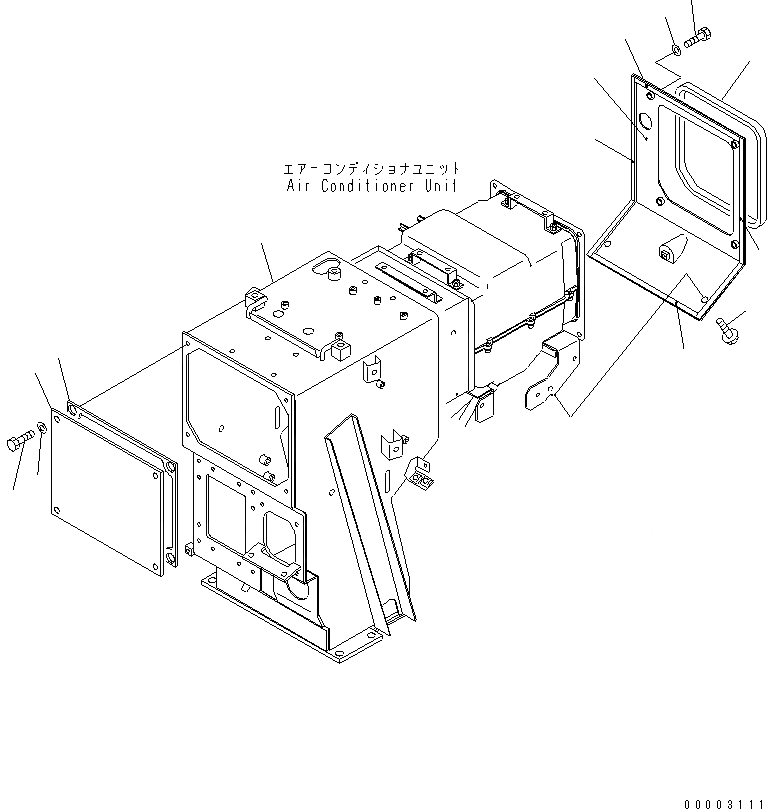 エアーコンディショナユニット
Air Conditioner Unit

00003111