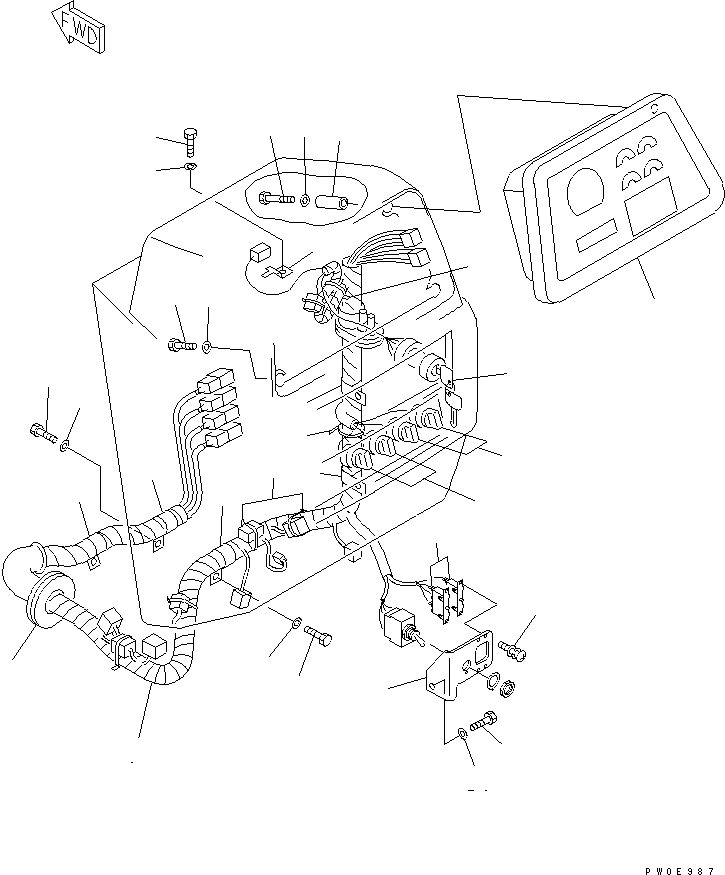 FWD

PW0E987