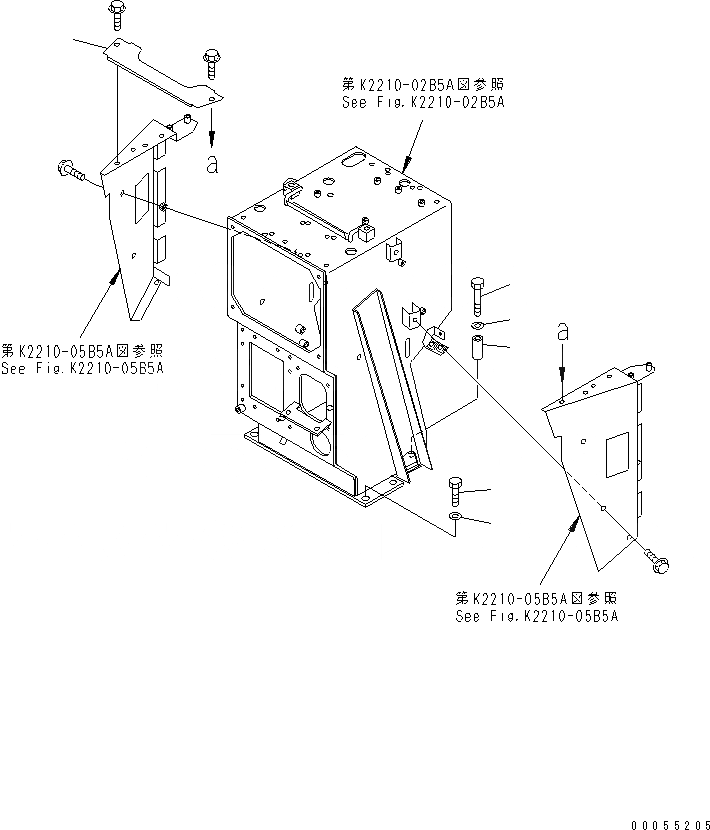 第K2210-02B5A図参照
See Fig.K2210-02B5A

a

第K2210-05B5A図参照
See Fig.K2210-05B5A

a

第K2210-05B5A図参照
See Fig.K2210-05B5A

00055205