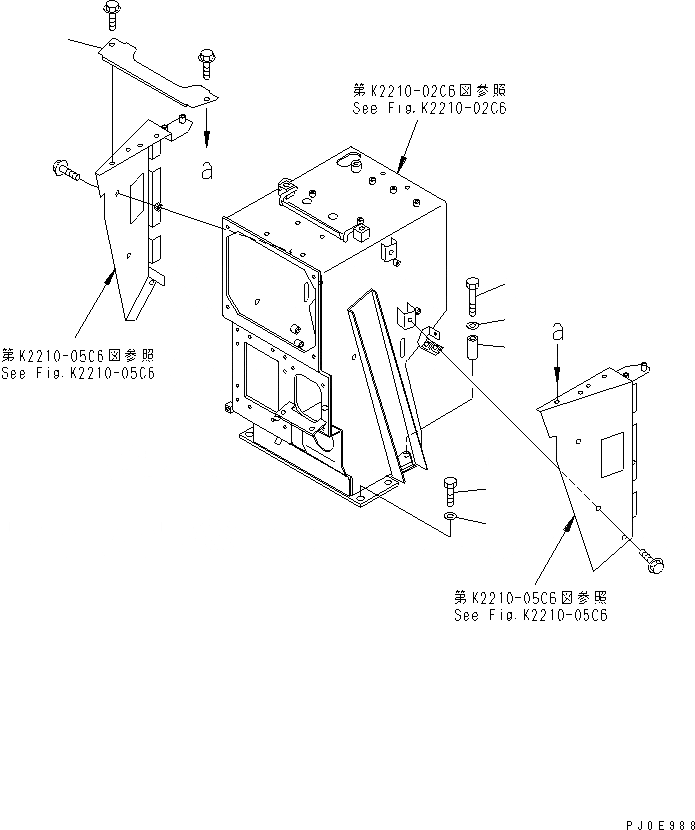 第K2210-02C6図参照
See Fig.K2210-02C6

a

第K2210-05C6図参照
See Fig.K2210-05C6

a

第K2210-05C6図参照
See Fig.K2210-05C6

PJ0E988