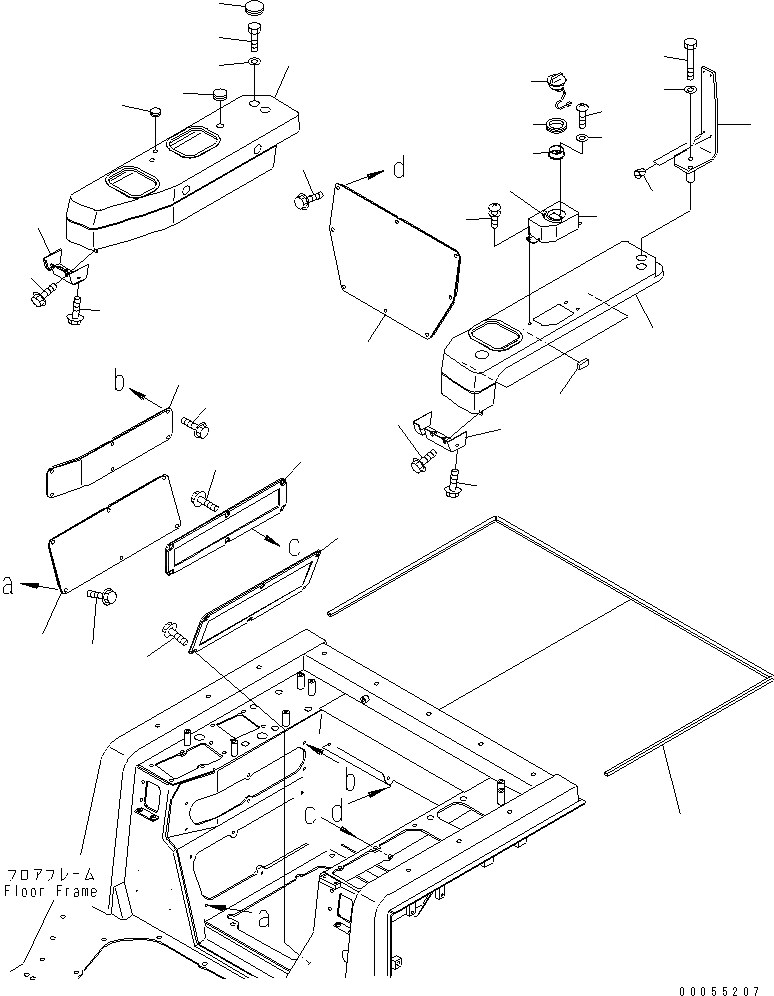 d

b

c

a

b

c d

a

フロアフレーム
Floor Frame

00055207