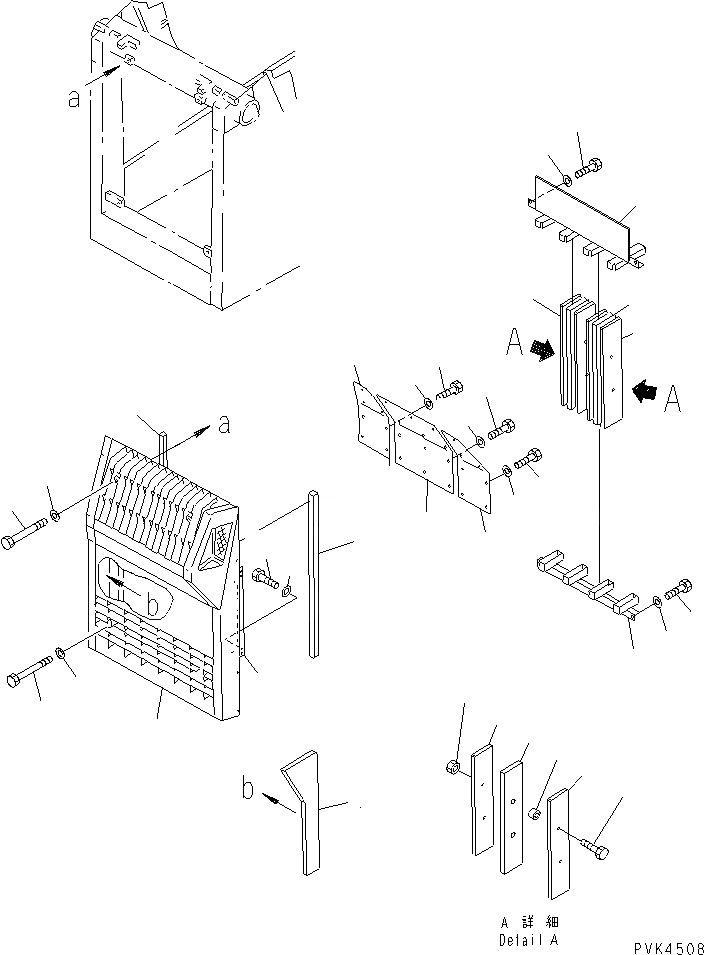 a

A

A

a

b

b

A 詳 細
Detail A

PVK4508