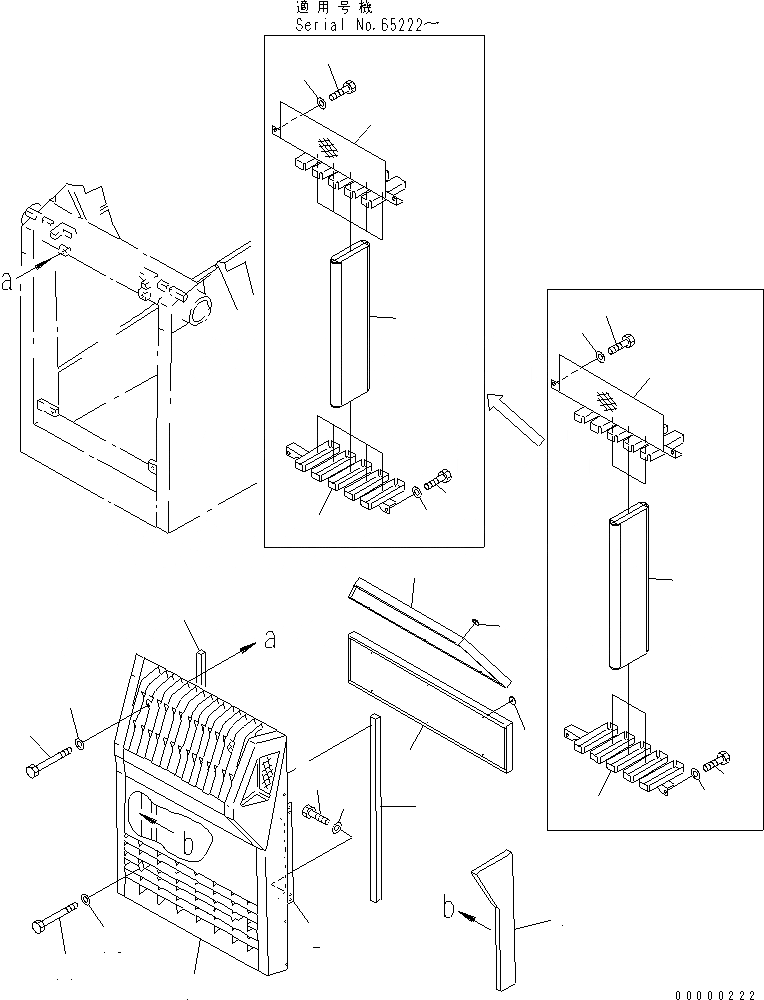 適用号機
Serial No.65222～

a

a

b

b

00000222