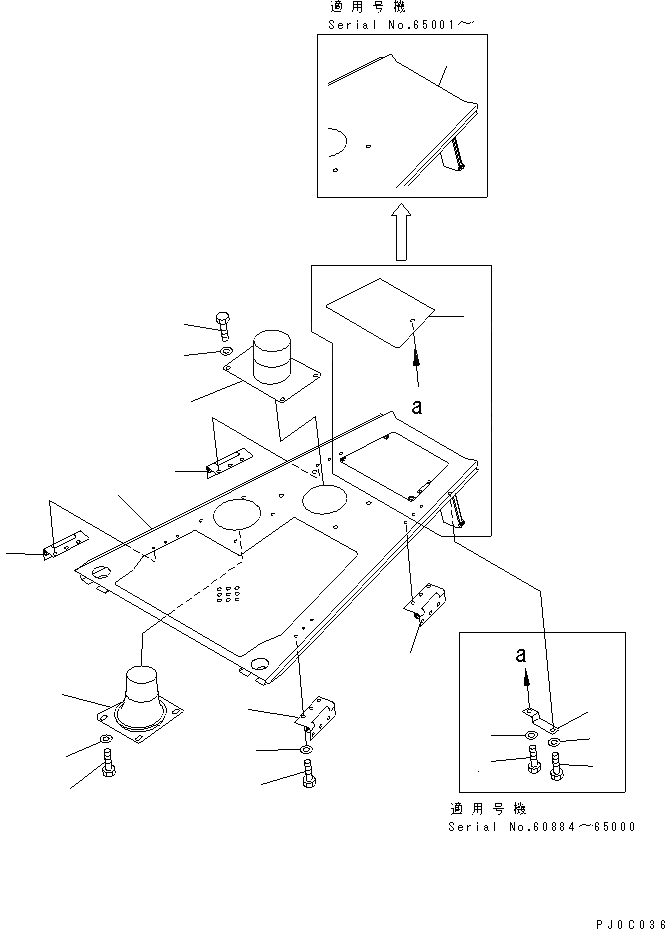 適用号機
Serial No.65001～

a

a

適用号機
Serial No.60884～65000

PJ0C036