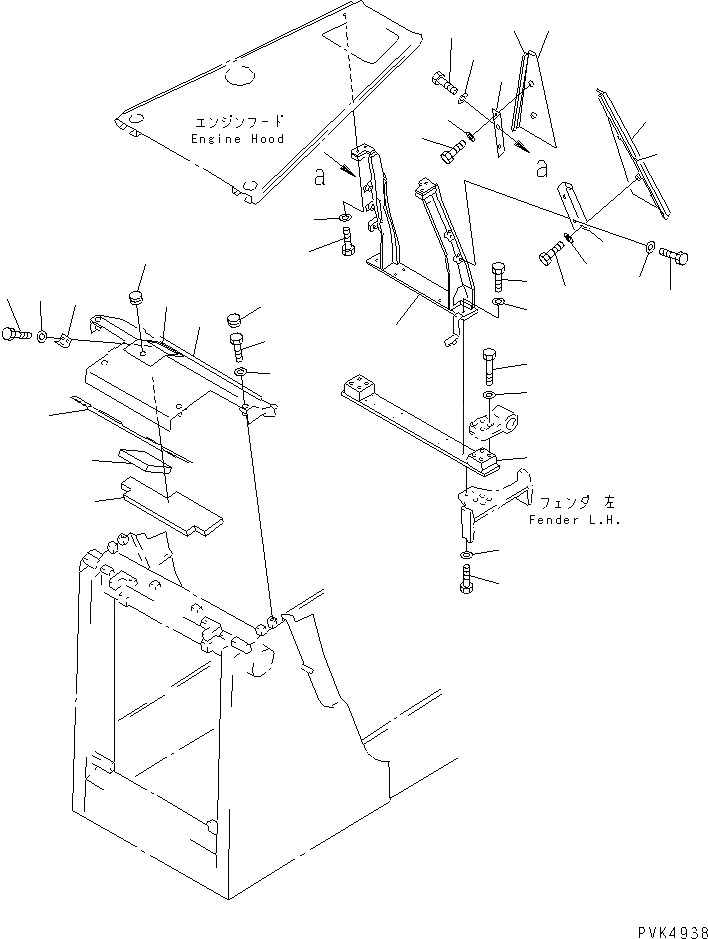 エンジンフード
Engine Hood

a

a

フェンダ 左
Fender L.H.

PVK4938