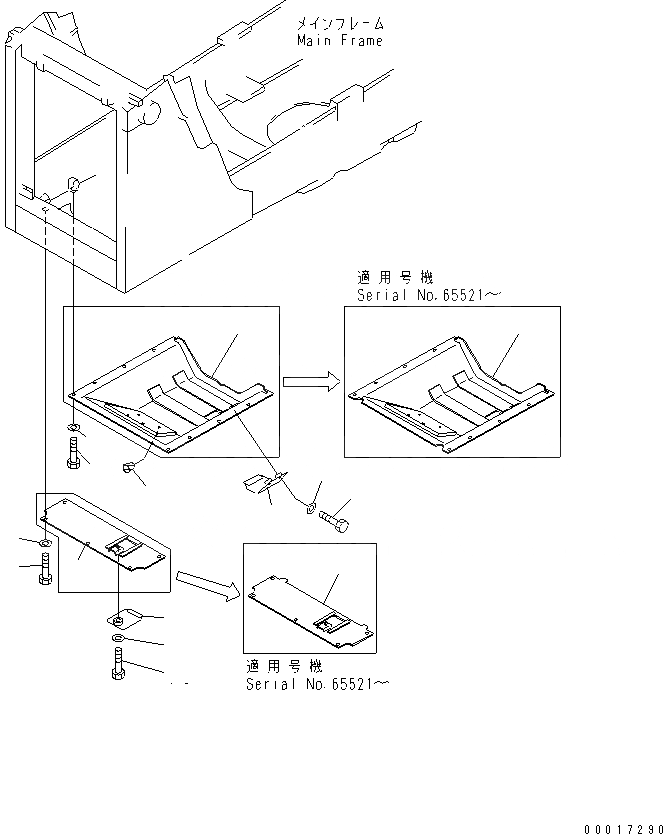 メインフレーム
Main Frame

適用号機
Serial No.65521～

適用号機
Serial No.65521～

00017290