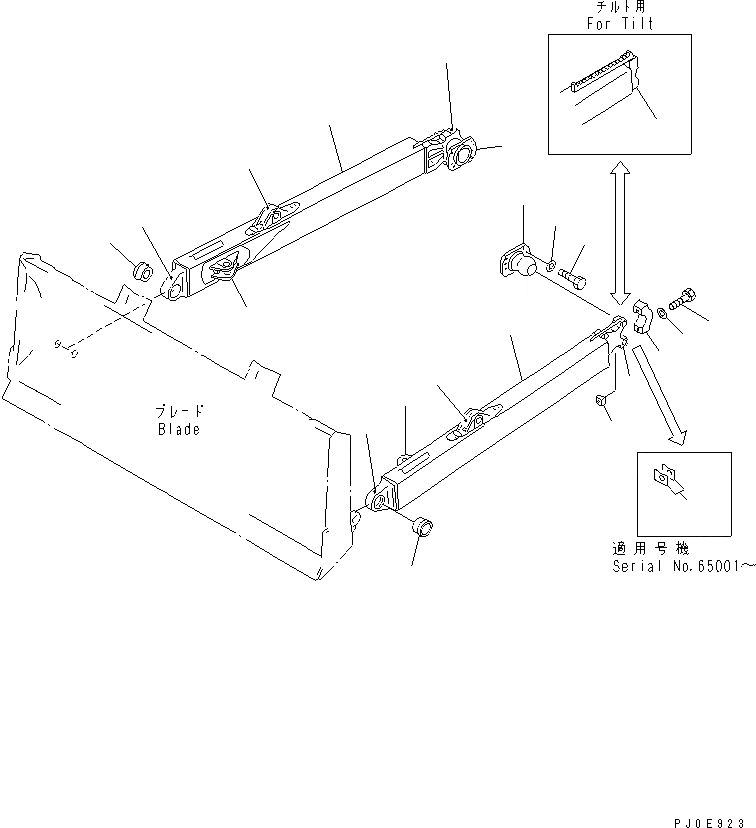 チルト用
For Tilt

ブレード
Blade

適用号機
Serial No.65001～

PJ0E923