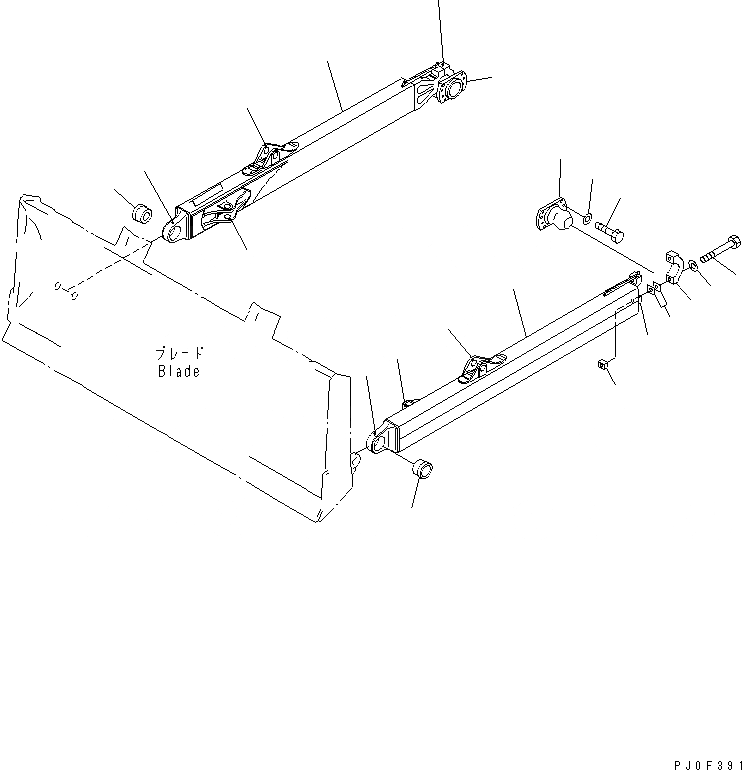 ブレード
Blade

PJ0F391