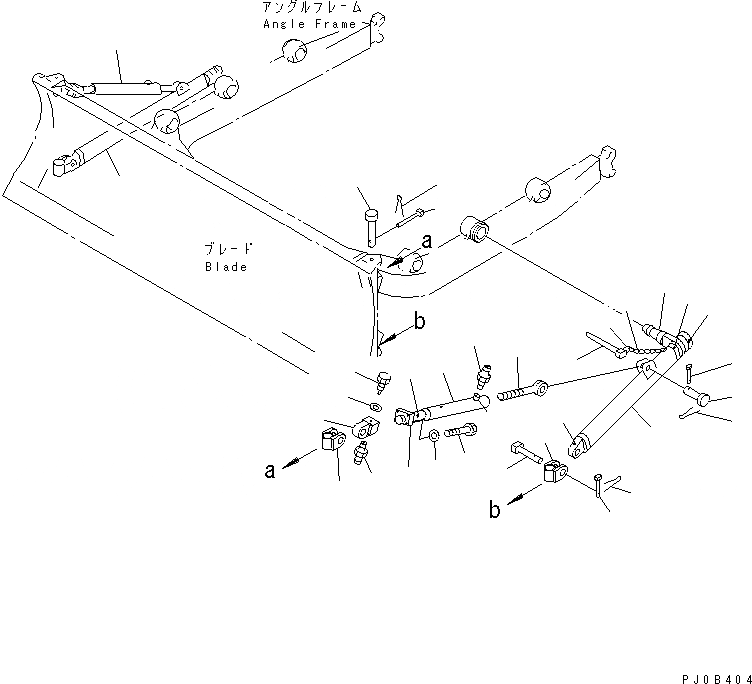 アングルフレーム
Angle Frame

ブレード
Blade

a

b

a

b

PJ0B404