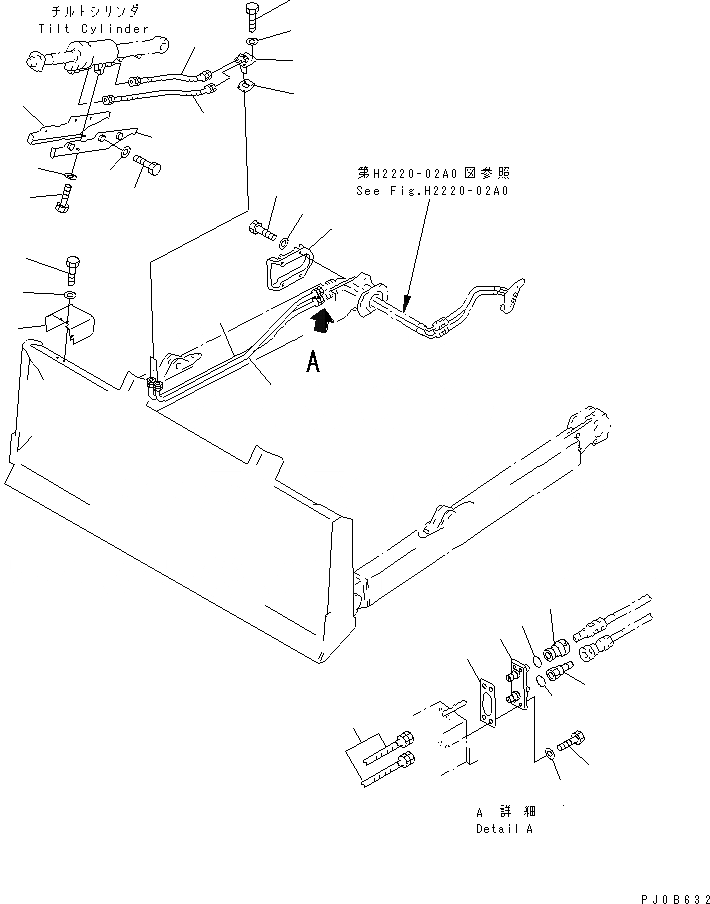 チルトシリンダ
Tilt Cylinder

第H2220-02A0図参照
See Fig.H2220-02A0

A

A 詳細
Detail A

PJ0B632