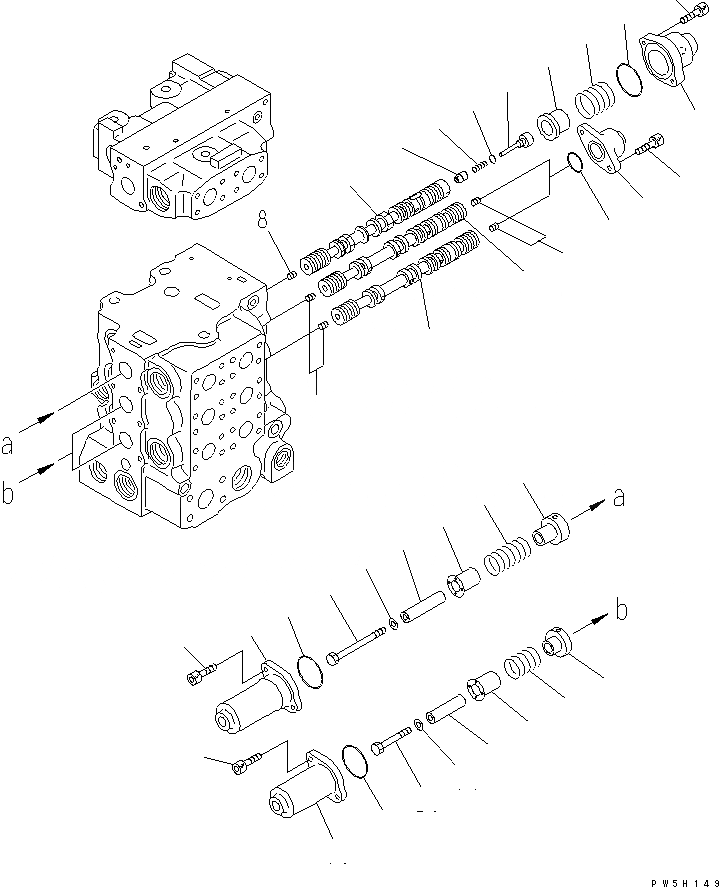 8
a
b
a
b
PW5H149