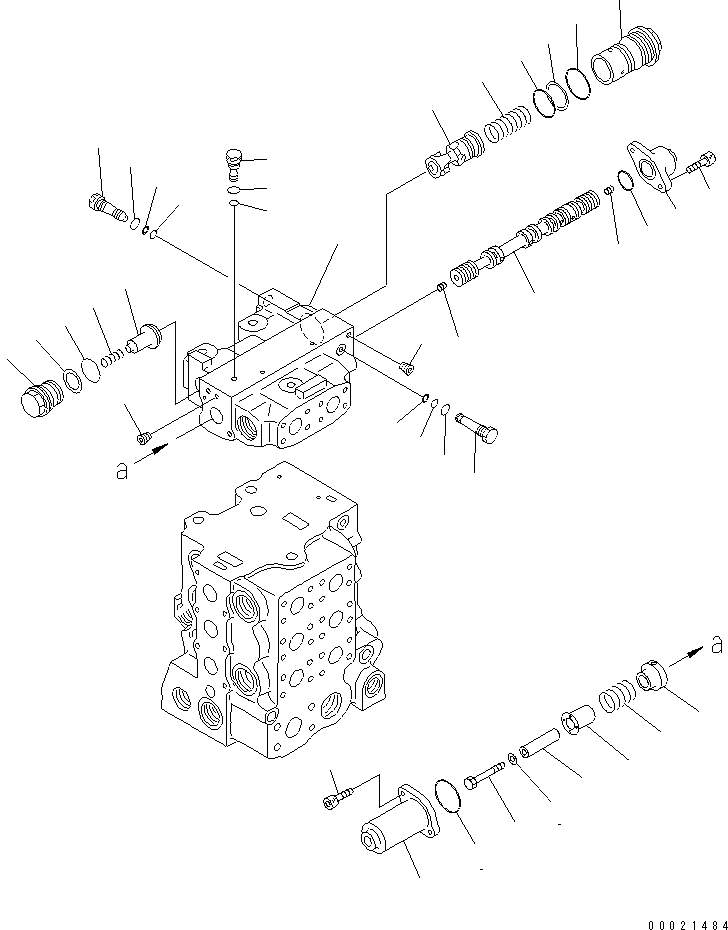 a

a

00021484