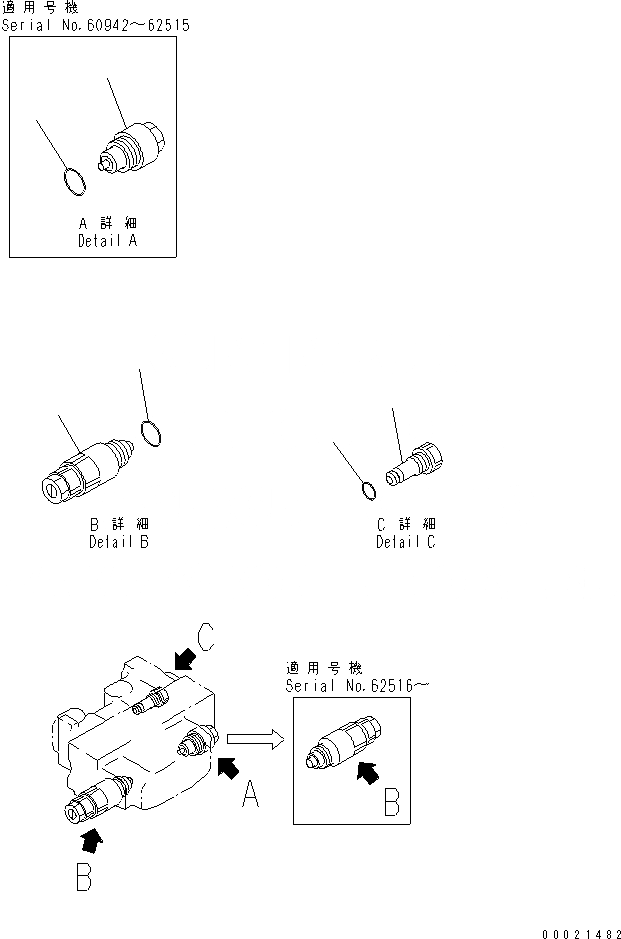 適用号機
Serial No.60942～62515

A 詳細
Detail A

B 詳細
Detail B

C 詳細
Detail C

C

適用号機
Serial No.62516～

A

B

B

00021482