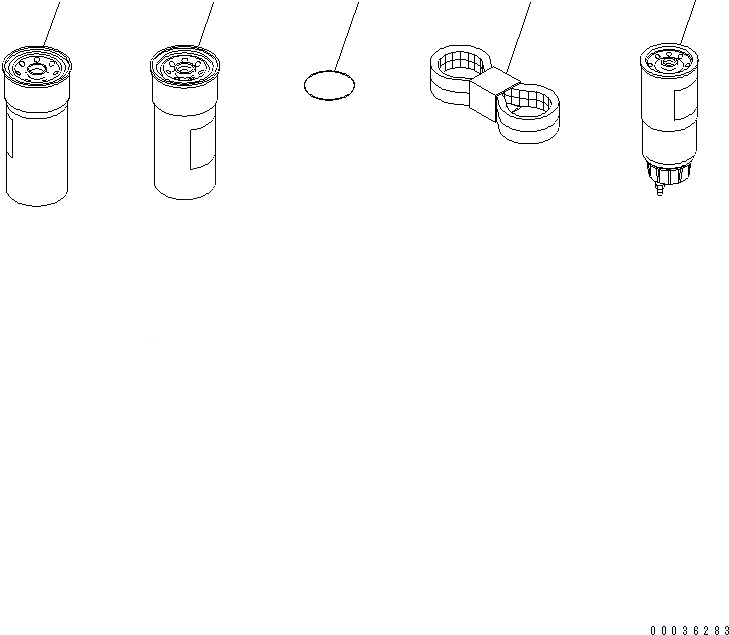 00036283