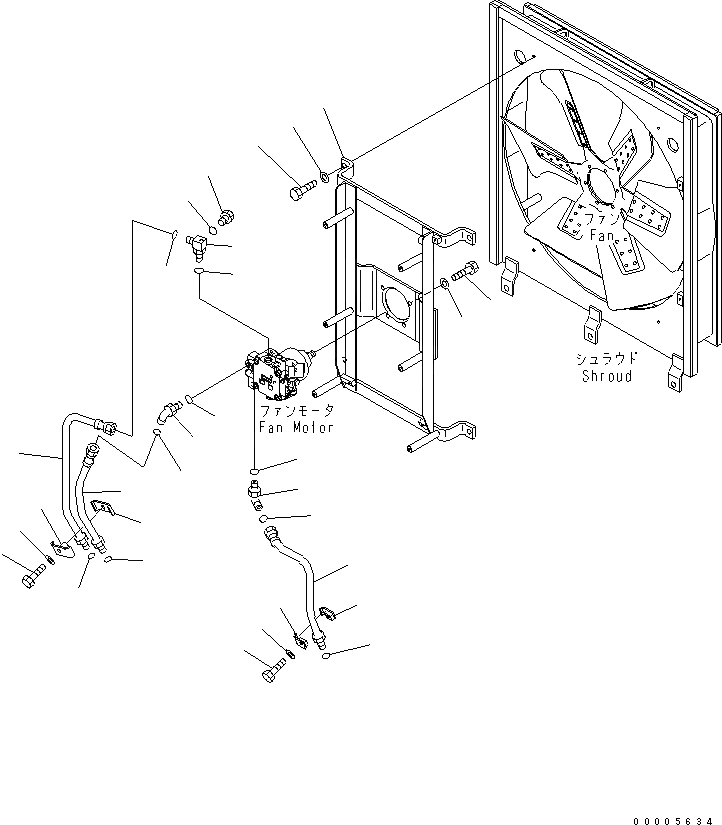 ファン
Fan

シュラウド
Shroud

ファンモータ
Fan Motor

00005634