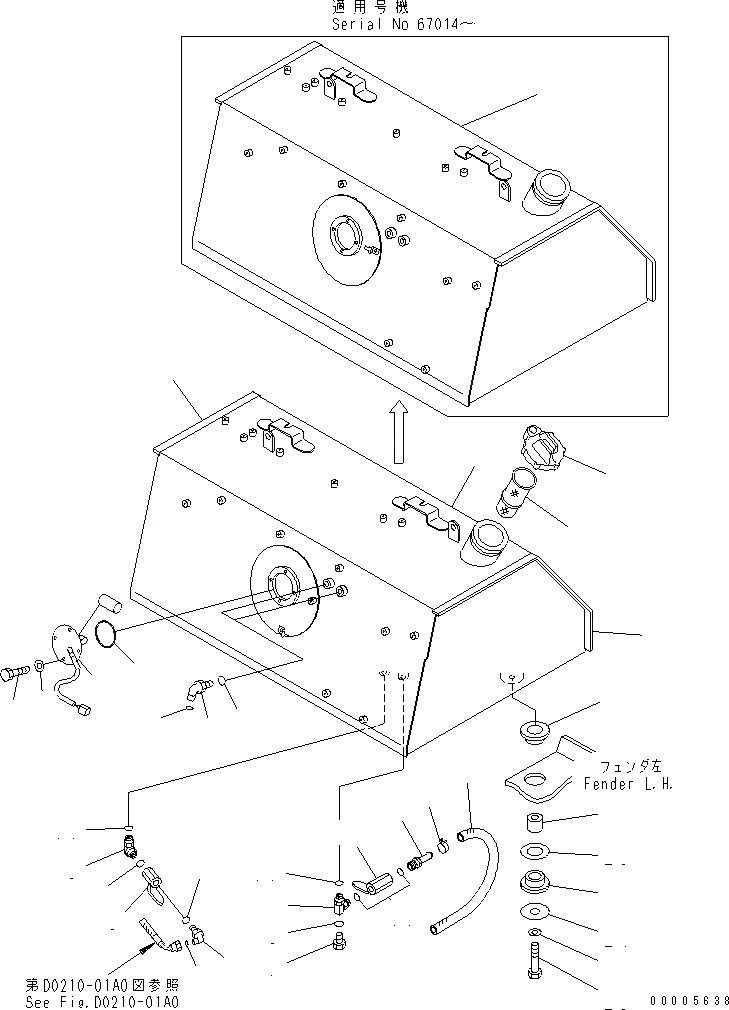 適用号機
Serial No 67014～

フェンダ左
Fender L.H.

第D0210-01A0図参照
See Fig.D0210-01A0

00005638