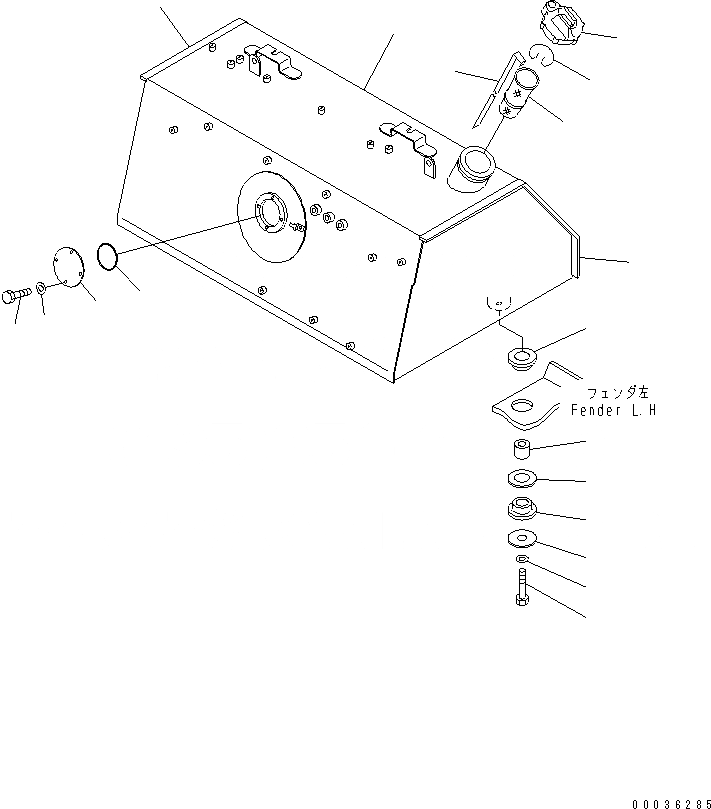 フェンダ左
Fender L.H

00036285