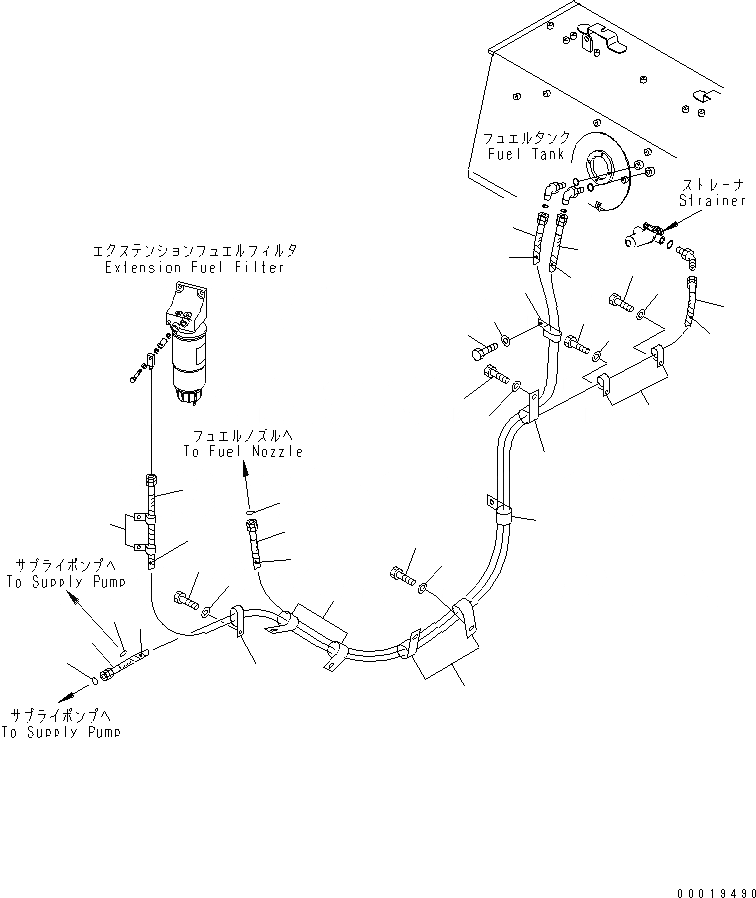 フュエルタンク
Fuel Tank

ストレーナ
Strainer

エクステンションフュエルフィルタ
Extension Fuel Filter

フュエルノズルへ
To Fuel Nozzle

サプライポンプへ
To Supply Pump

サプライポンプへ
To Supply Pump

00019490