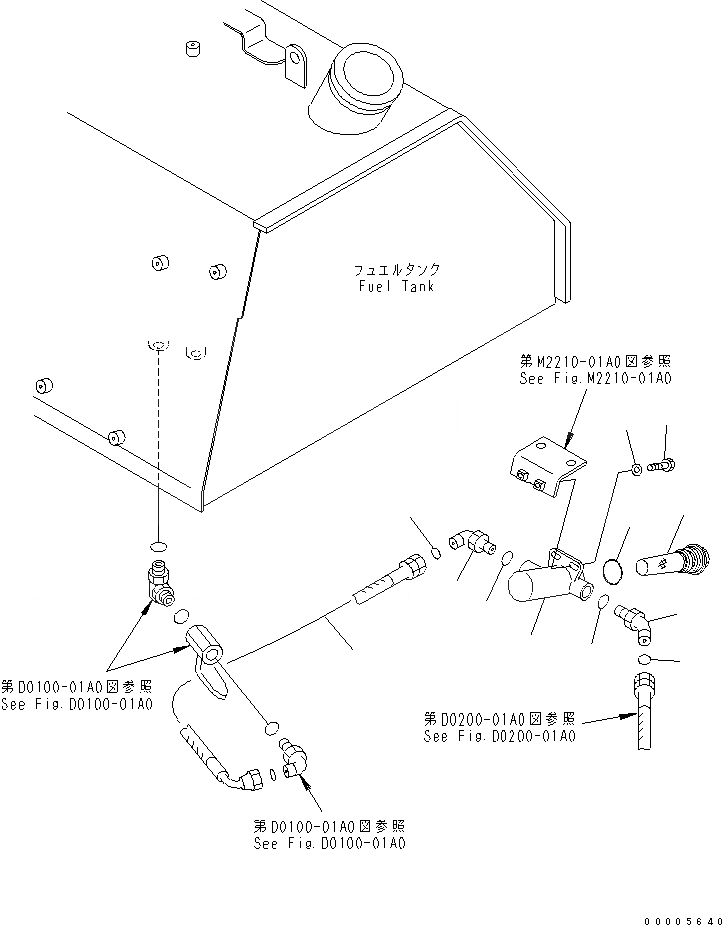 フュエルタンク
Fuel Tank

第M2210-01A0図参照
See Fig.M2210-01A0

第D0100-01A0図参照
See Fig.D0100-01A0

第D0200-01A0図参照
See Fig.D0200-01A0

第D0100-01A0図参照
See Fig.D0100-01A0

00005640