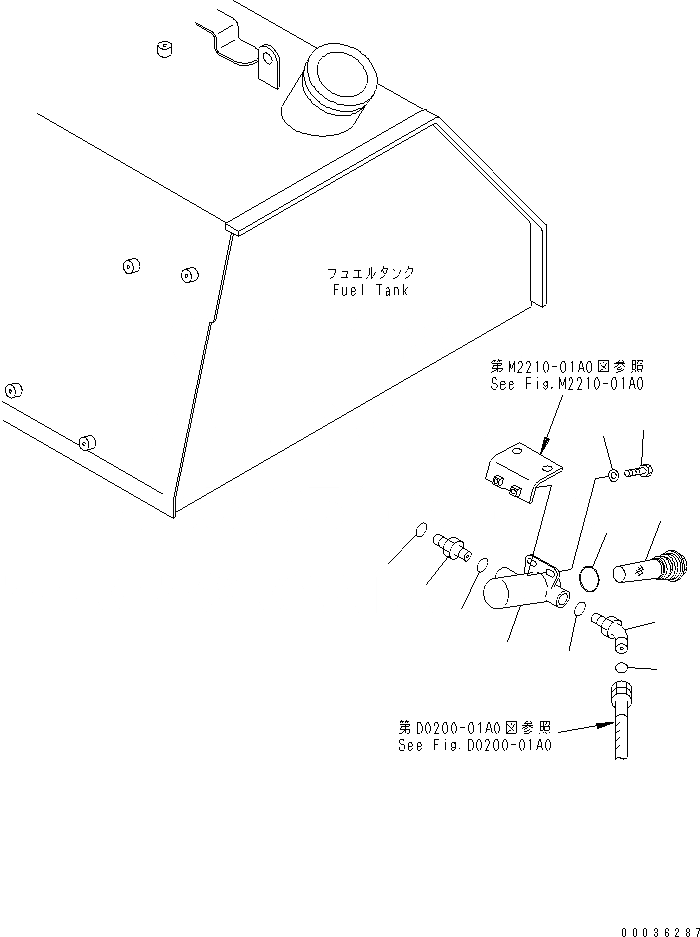 フュエルタンク
Fuel Tank

第M2210-01A0図参照
See Fig.M2210-01A0

第D0200-01A0図参照
See Fig.D0200-01A0

00036287