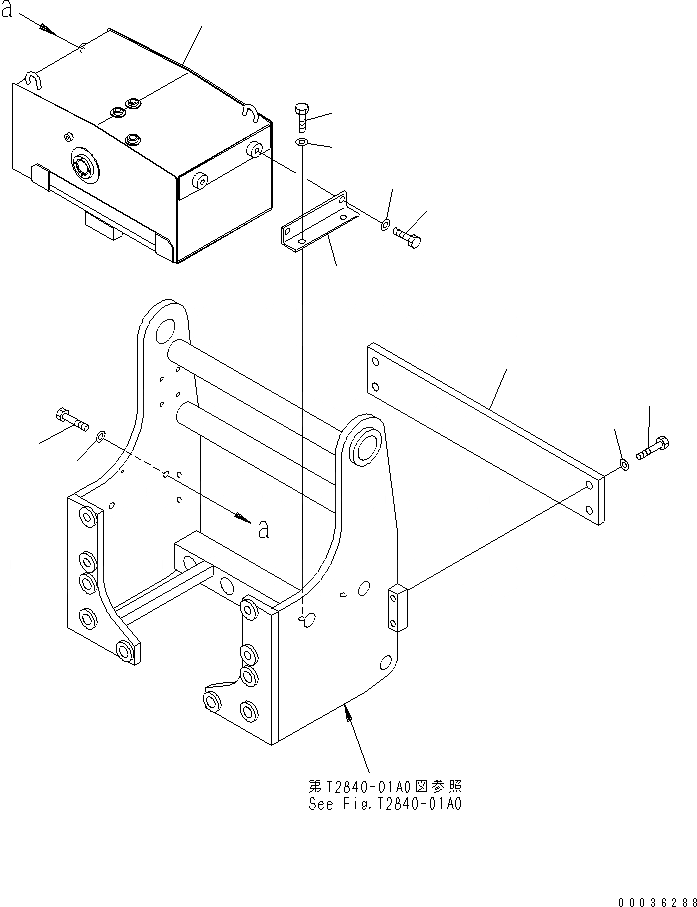 a

a

第T2840-01A0図参照
See Fig.T2840-01A0

00036288