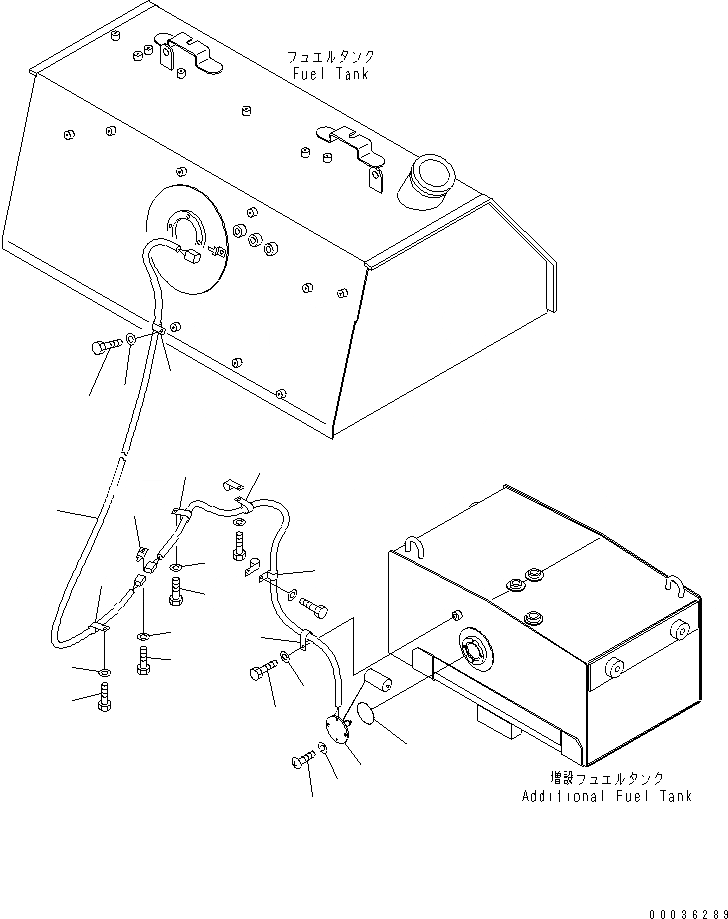 フュエルタンク
Fuel Tank

増設フュエルタンク
Additional Fuel Tank

00036289