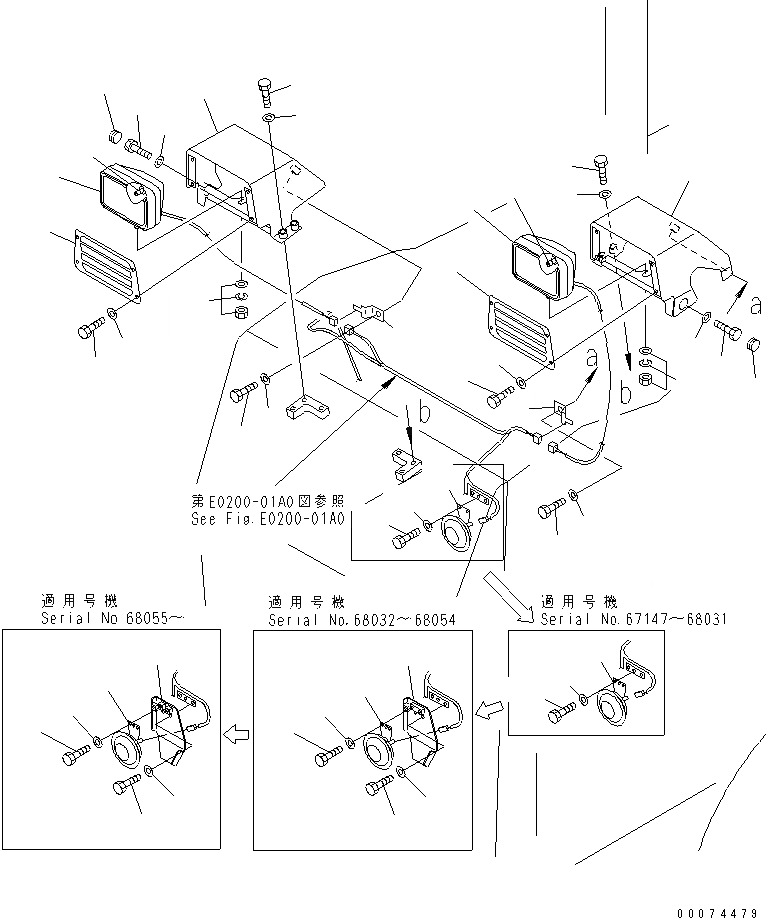 a

a

b

b

第E0200-01A0図参照
See Fig.E0200-01A0

適用号機
Serial No 68055~

適用号機
Serial No.68032~68054

適用号機
Serial No.67147~68031

00074479