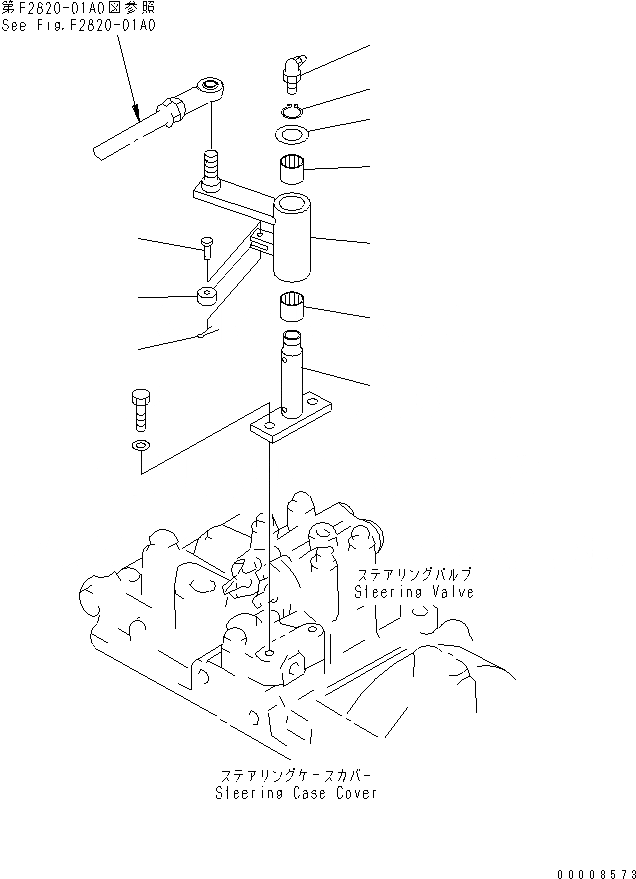 第F2820-01A0図参照
See Fig.F2820-01A0

ステアリングバルブ
Steering Valve

ステアリングケースカバー
Steering Case Cover

00008573