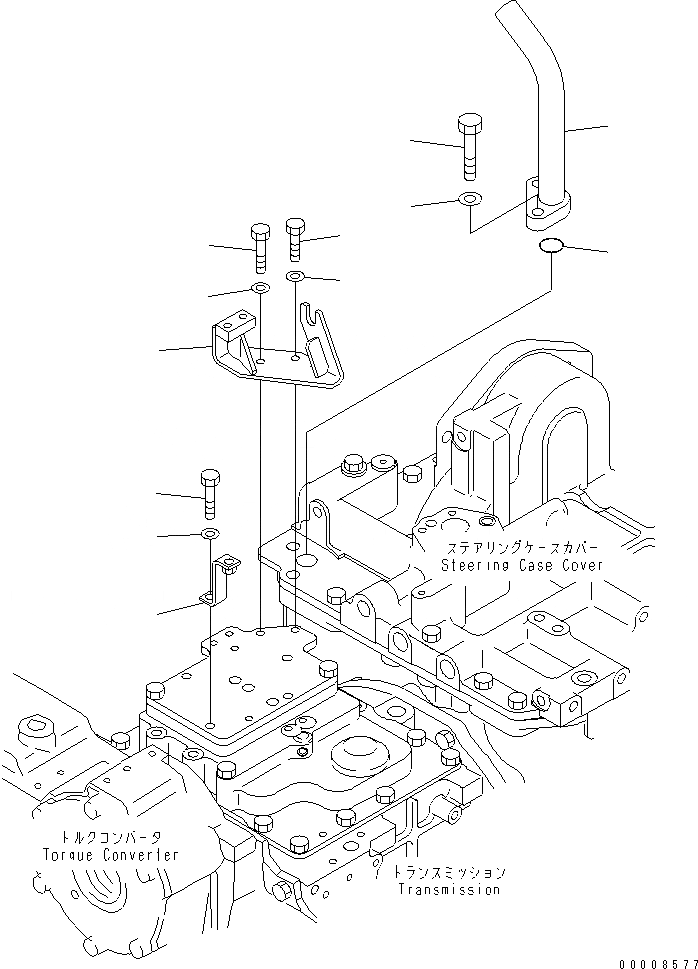 ステアリングケースカバー
Steering Case Cover

トルクコンバータ
Torque Converter

トランスミッション
Transmission

00008577