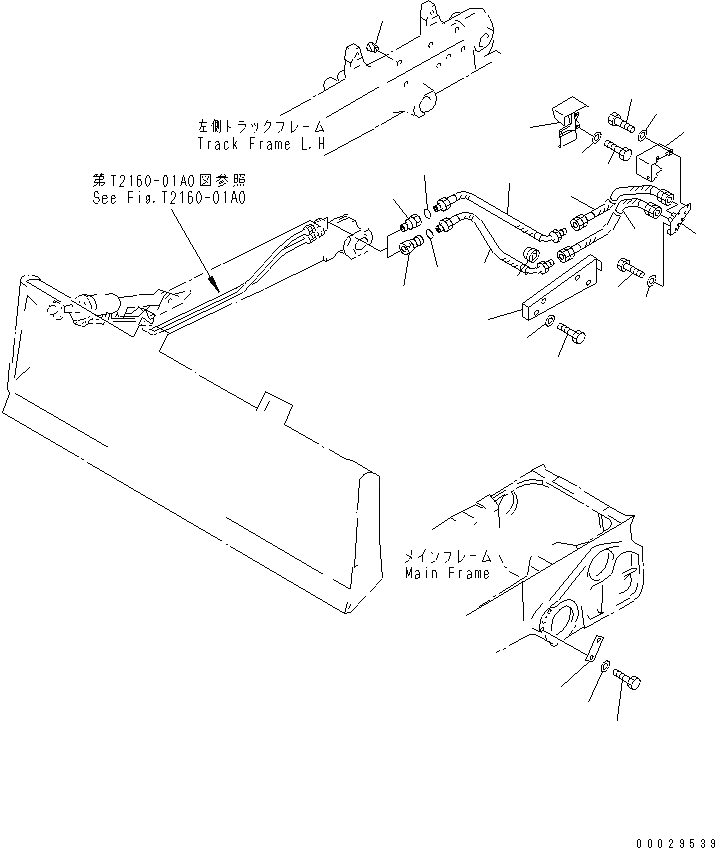 左側トラックフレーム
Track Frame L.H

第T2160-01A0図参照
See Fig.T2160-01A0

メインフレーム
Main Frame

00029539