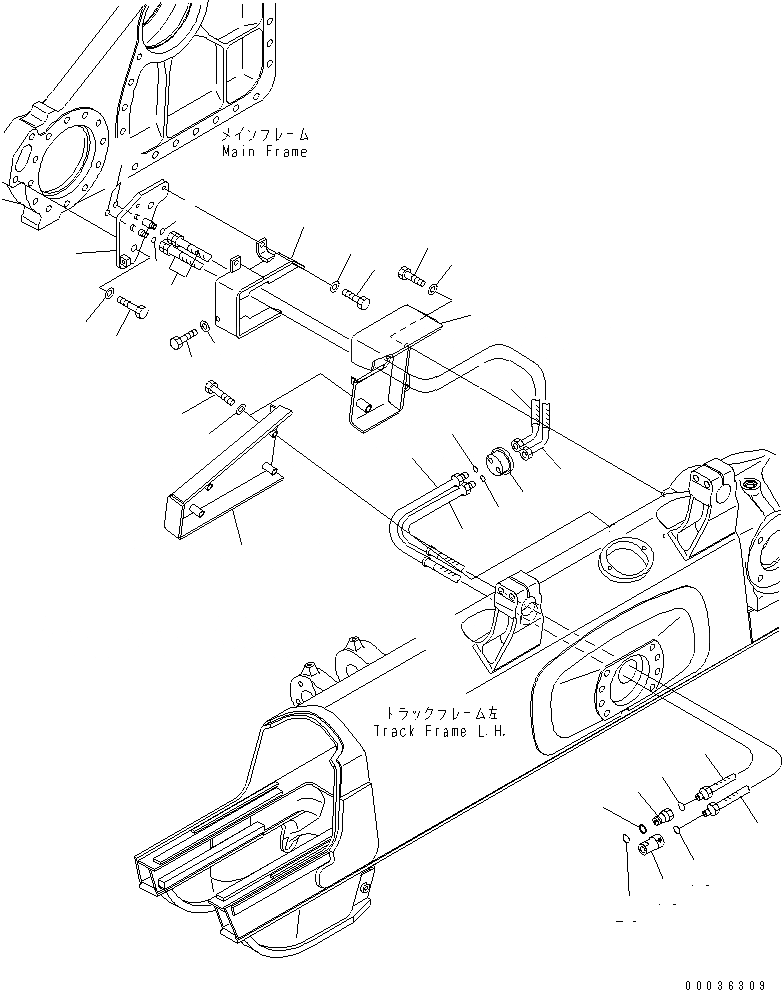 メインフレーム
Main Frame

トラックフレーム左
Track Frame L.H.

00036309