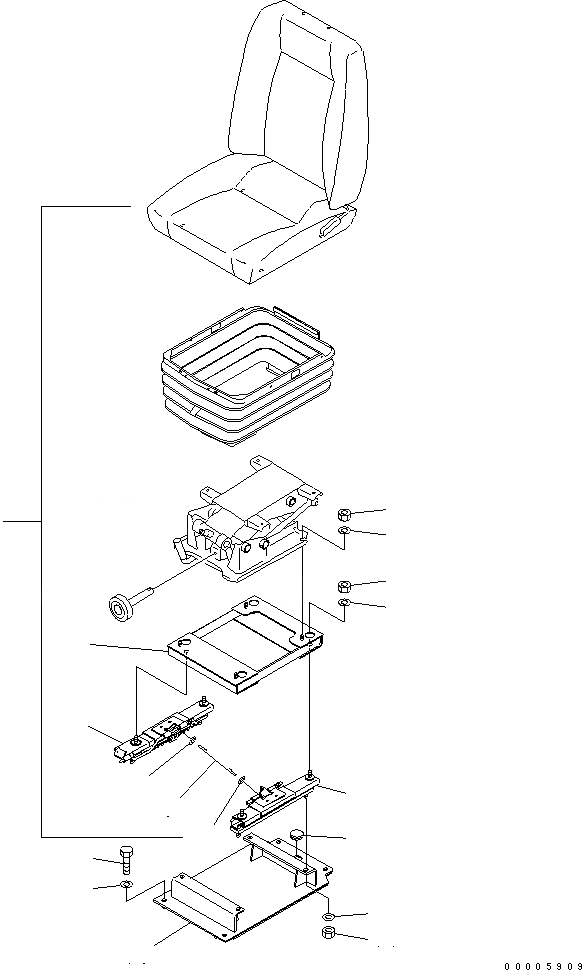 00005909