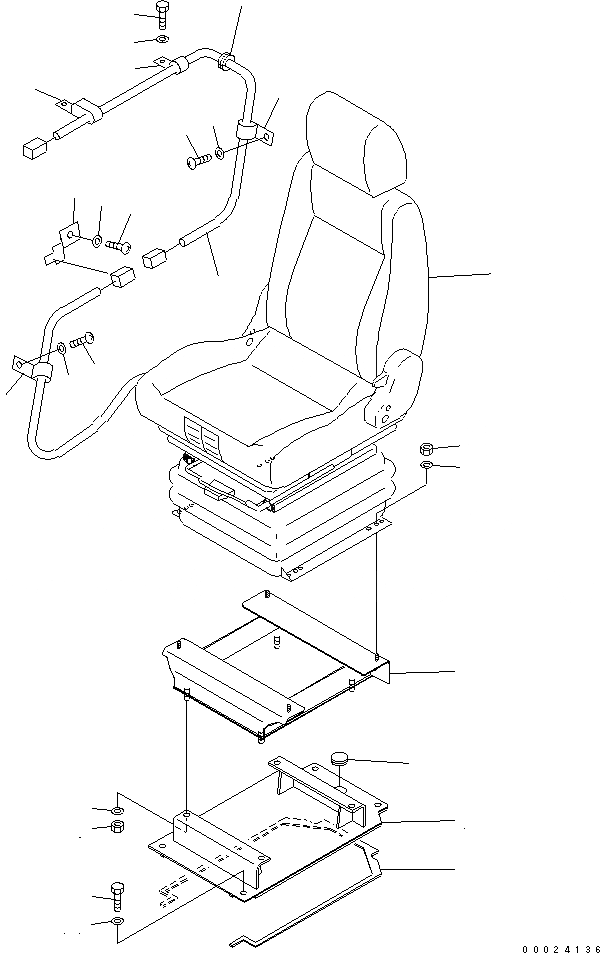 00024136