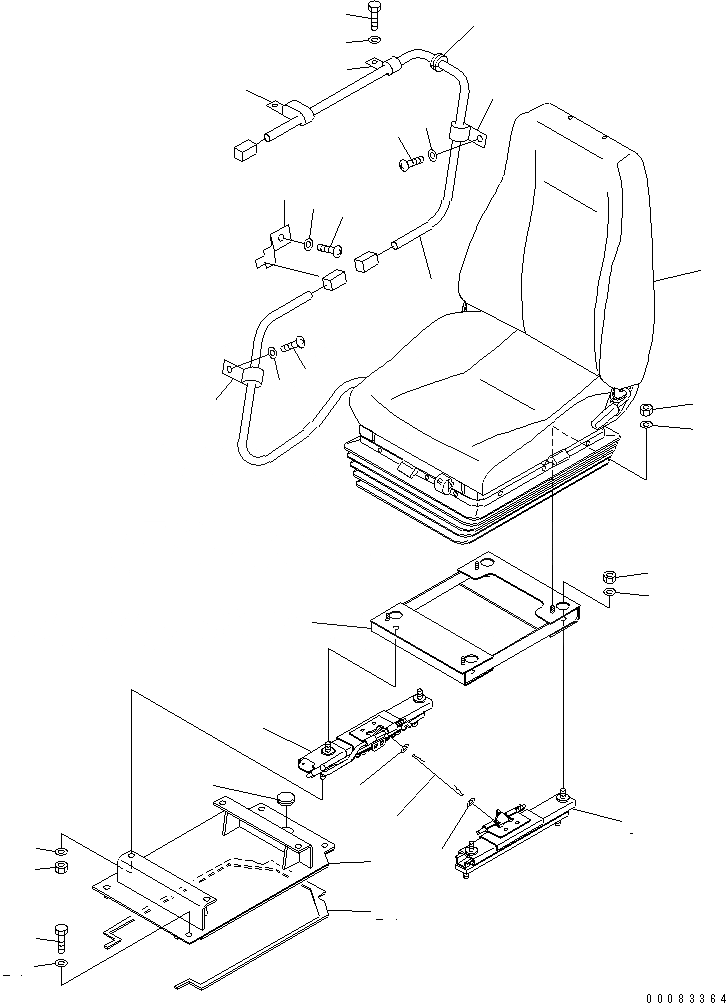 00083364