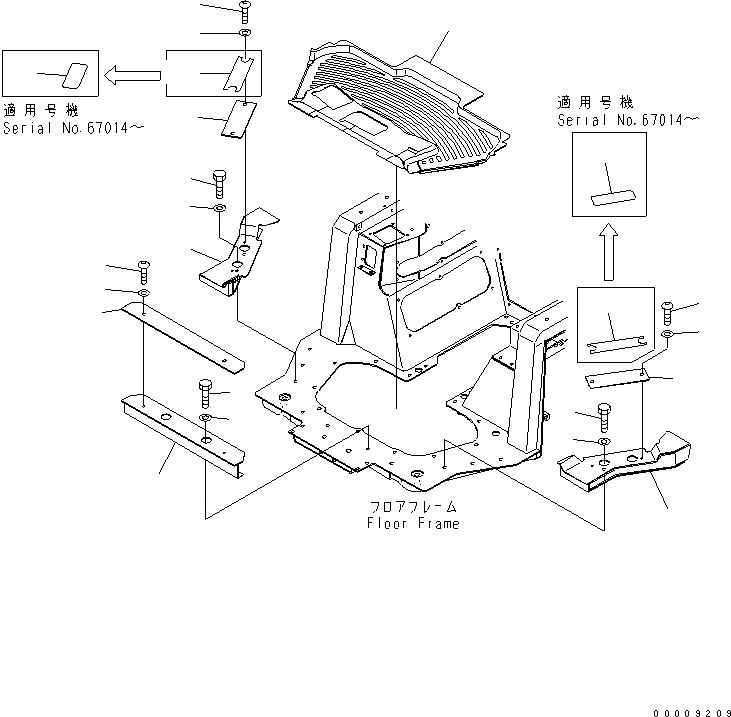 適用号機
Serial No.67014～

適用号機
Serial No.67014～

フロアフレーム
Floor Frame

00009209